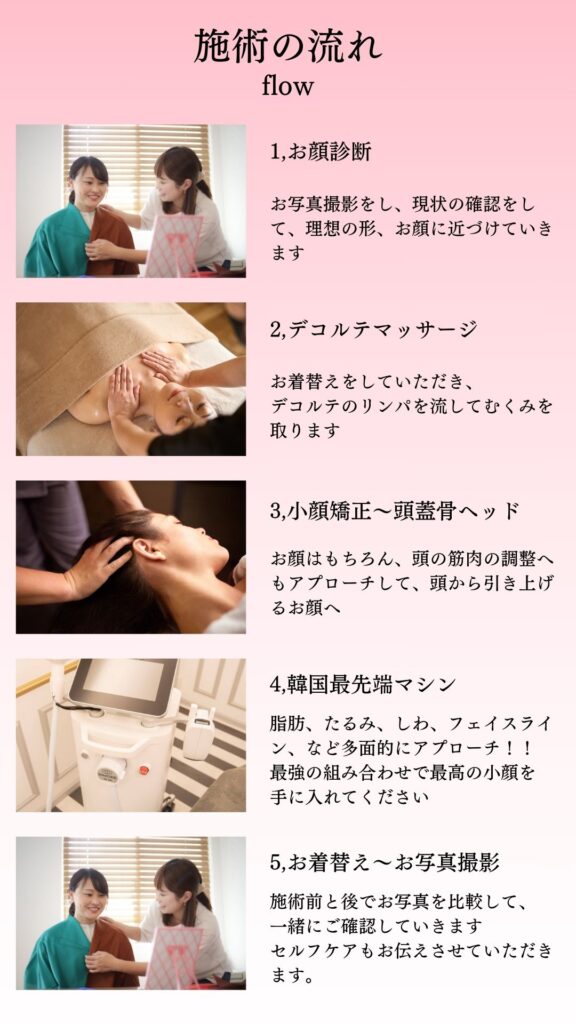 施術の流れ
flow

1,お顔診断

お写真撮影をし、現状の確認をして、理想の形、お顔に近づけていきます

2,デコルテマッサージ

お着替えをしていただき、デコルテのリンパを流してむくみを取ります

3,小顔矯正〜頭蓋骨ヘッド

お顔はもちろん、頭の筋肉の調整へもアプローチして、頭から引き上げるお顔へ

4,韓国最先端マシン

脂肪、たるみ、しわ、フェイスライン、など多面的にアプローチ！！最強の組み合わせで最高の小顔を手に入れてください

5,お着替え〜お写真撮影

施術前と後でお写真を比較して、一緒にご確認していきます
セルフケアもお伝えさせていただきます。